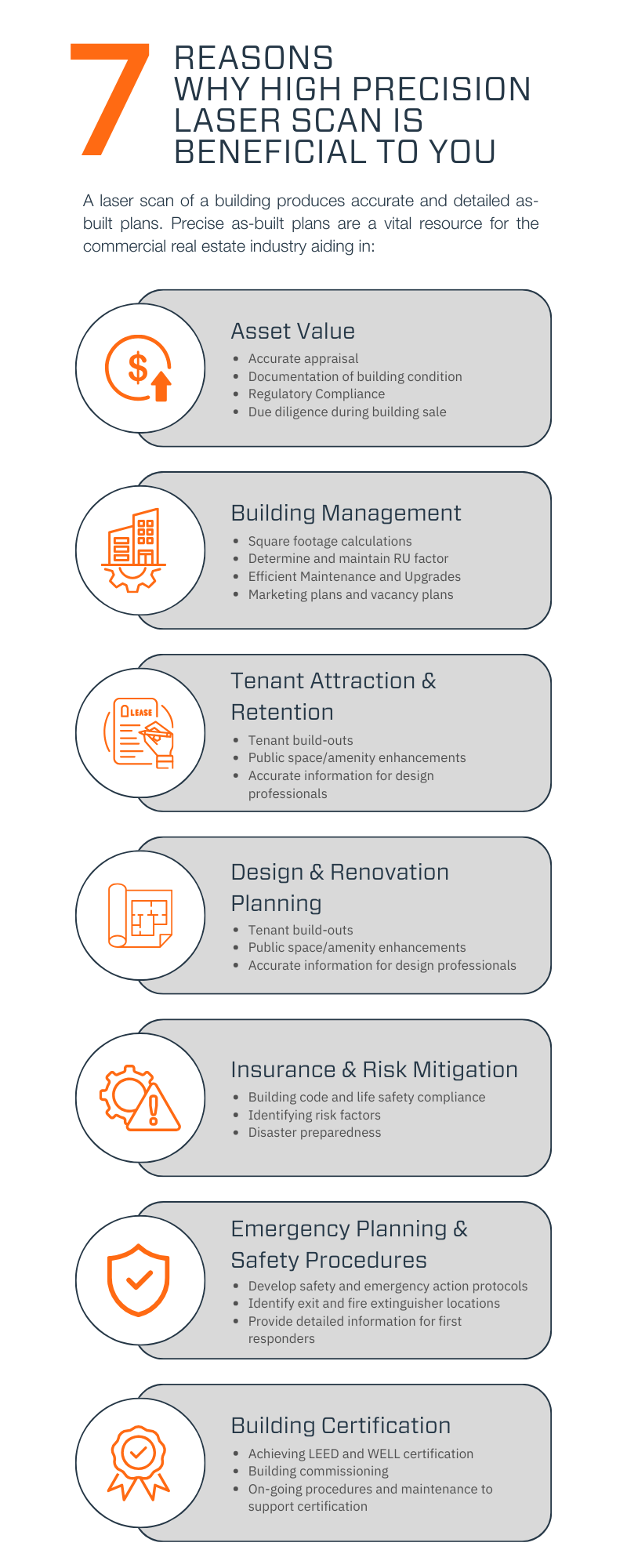 7 REASONS WHY HIGH PRECISION LASER SCAN IS BENEFICIAL TO YOU

A laser scan of a building produces accurate and detailed as-built plans. Precise as-built plans are a vital resource for the commercial real estate industry aiding in:

Asset Value
- Accurate appraisal
- Documentation of building condition
- Regulatory Compliance
- Due diligence during building sale

Building Management
- Square footage calculations
- Determine and maintain RU factor
- Efficient Maintenance and Upgrades
- Marketing plans and vacancy plans

LEASE

Tenant Attraction & Retention
- Tenant build-outs
- Public space/amenity enhancements
- Accurate information for design professionals

Design & Renovation Planning
- Tenant build-outs
- Public space/amenity enhancements
- Accurate information for design professionals

Insurance & Risk Mitigation
- Building code and life safety compliance
- Identifying risk factors
- Disaster preparedness

Emergency Planning & Safety Procedures
- Develop safety and emergency action protocols
- Identify exit and fire extinguisher locations
- Provide detailed information for first responders

Building Certification
- Achieving LEED and WELL certification
- Building commissioning
- On-going procedures and maintenance to support certification